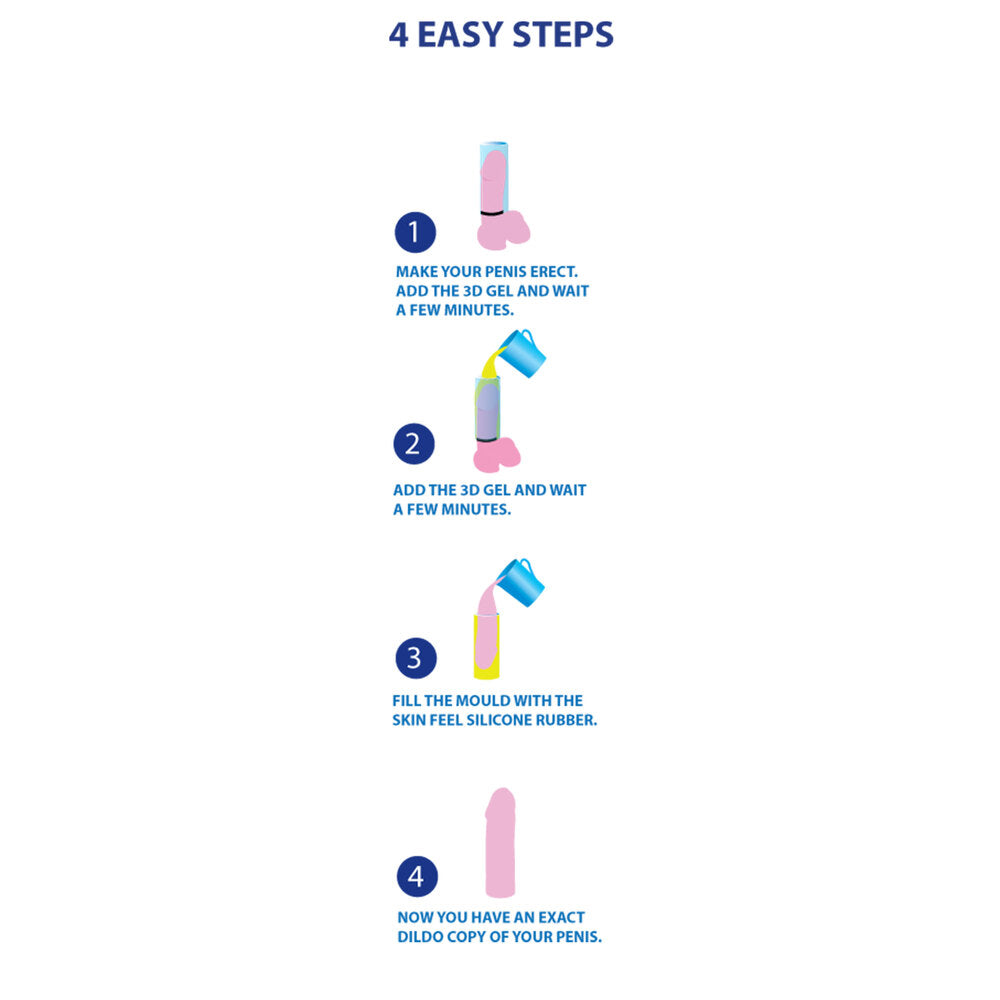 4 EASY STEPS

1

MAKE YOUR PENIS ERECT. ADD THE 3D GEL AND WAIT A FEW MINUTES.

2

ADD THE 3D GEL AND WAIT A FEW MINUTES.

3

FILL THE MOULD WITH THE SKIN FEEL SILICONE RUBBER.

4

NOW YOU HAVE AN EXACT DILDO COPY OF YOUR PENIS.